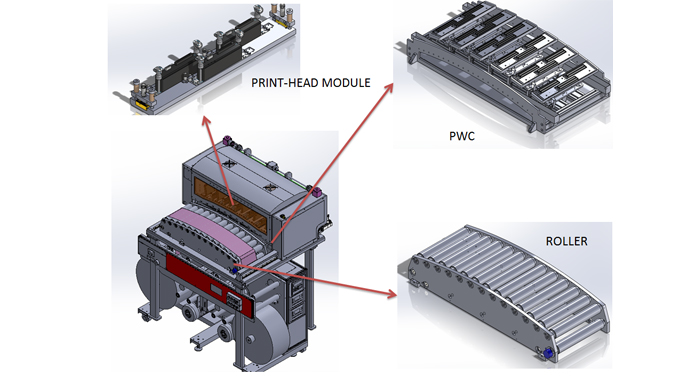 PRINT-HEAD MODULE

PWC

ROLLER